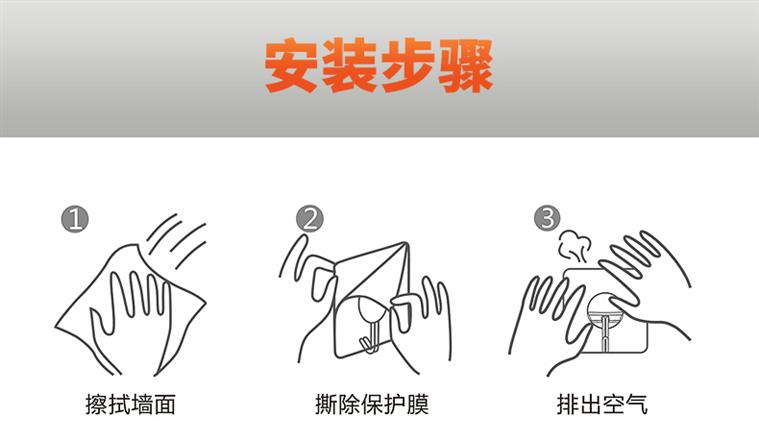 安装步骤

①

擦拭墙面

②

撕除保护膜

③

排出空气